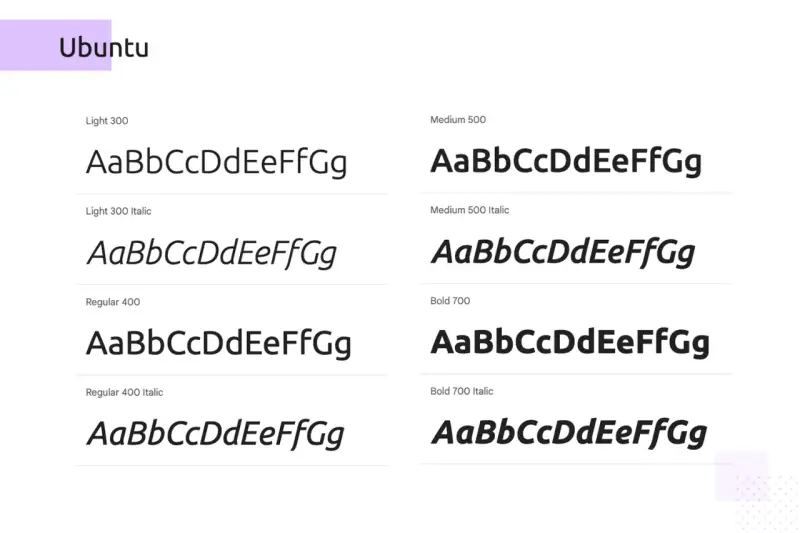 Ubuntu

Light 300

AaBbCcDdEeFfGg

Light 300 Italic

AaBbCcDdEeFfGg

Regular 400

AaBbCcDdEeFfGg

Regular 400 Italic

AaBbCcDdEeFfGg

Medium 500

AaBbCcDdEeFfGg

Medium 500 Italic

AaBbCcDdEeFfGg

Bold 700

AaBbCcDdEeFfGg

Bold 700 Italic

AaBbCcDdEeFfGg