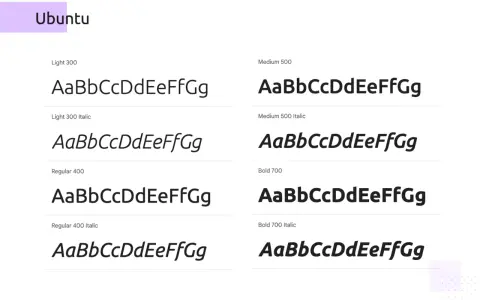 Ubuntu

Light 300

AaBbCcDdEeFfGg

Light 300 Italic

AaBbCcDdEeFfGg

Regular 400

AaBbCcDdEeFfGg

Regular 400 Italic

AaBbCcDdEeFfGg

Medium 500

AaBbCcDdEeFfGg

Medium 500 Italic

AaBbCcDdEeFfGg

Bold 700

AaBbCcDdEeFfGg

Bold 700 Italic

AaBbCcDdEeFfGg